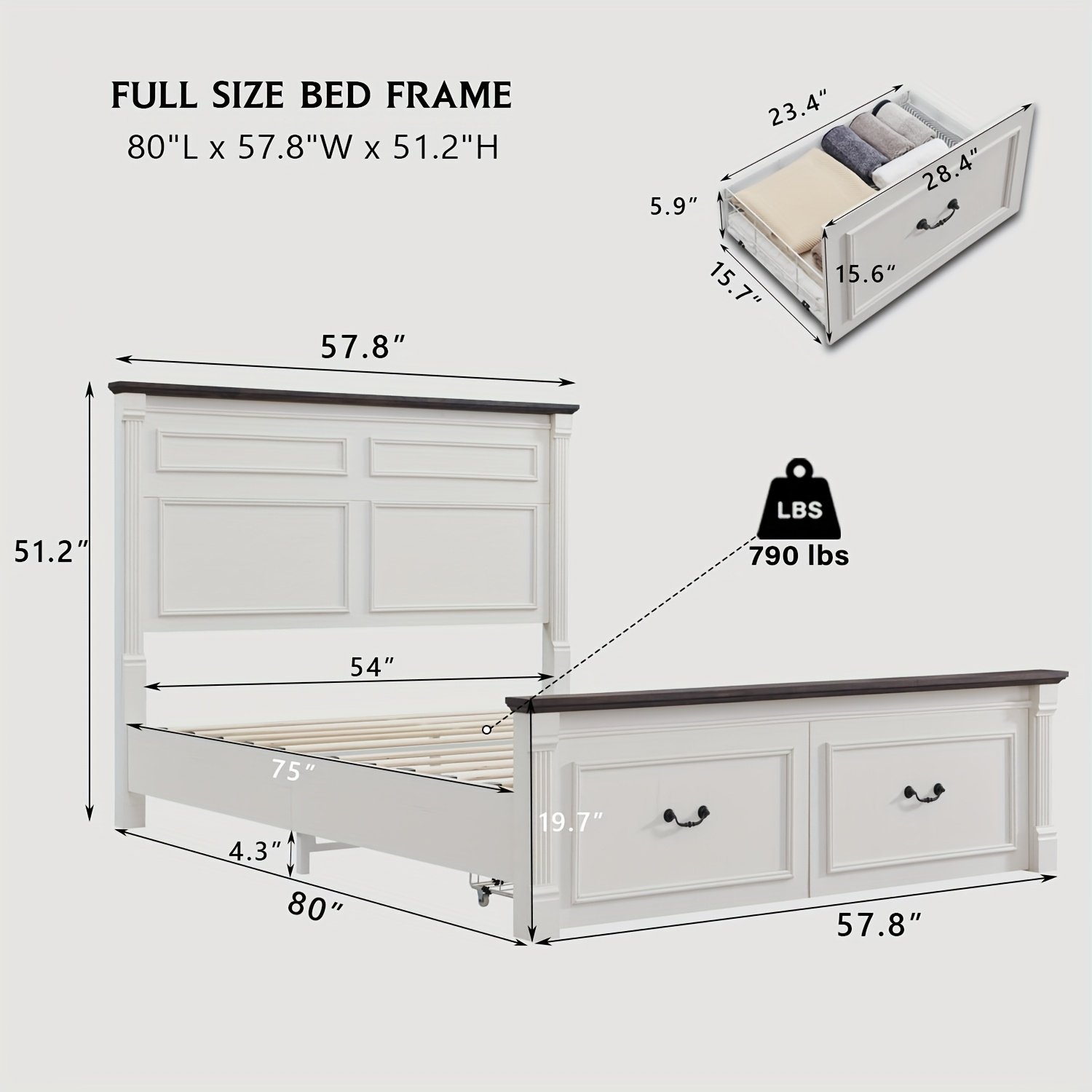 FULL SIZE BED FRAME
80"L x 57.8"W x 51.2"H

23.4″
28.4″
5.9″
15.6″
15.7″

57.8″
51.2″
LBS
790 lbs
54″
75″
19.7″
4.3″
80″
57.8″