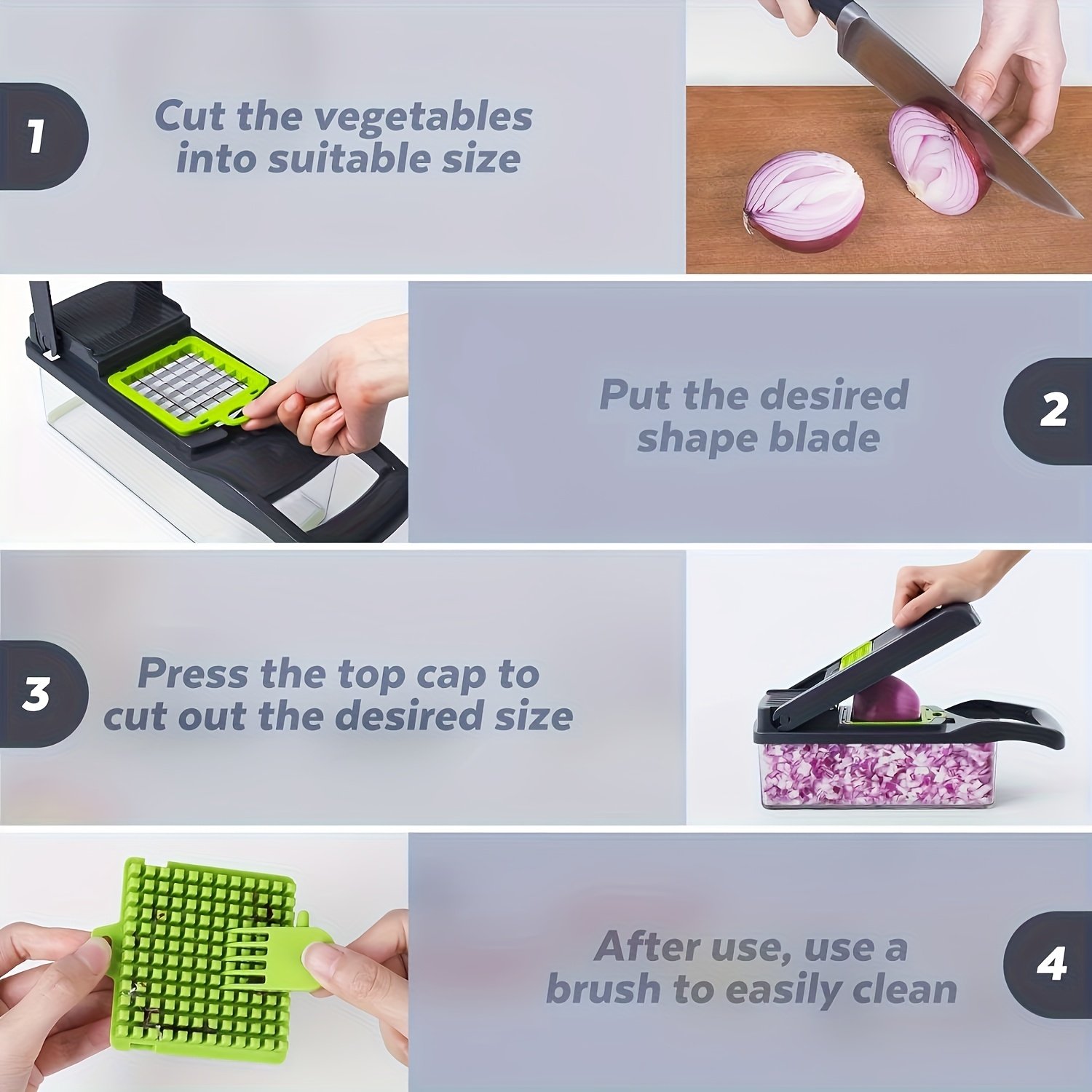 1

Cut the vegetables into suitable size

Put the desired shape blade

2

3

Press the top cap to cut out the desired size

After use, use a brush to easily clean

4