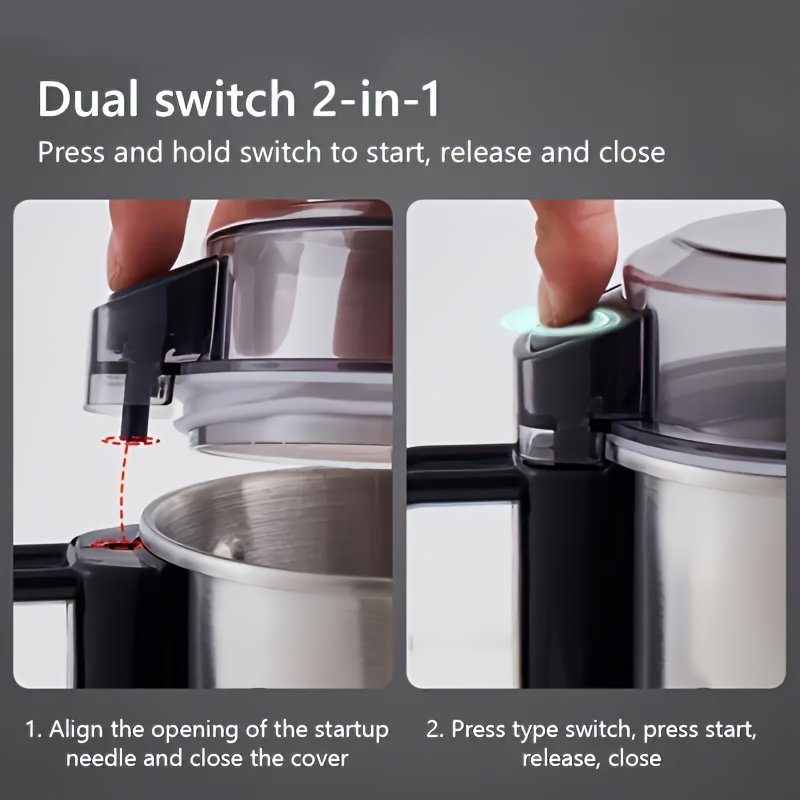 Dual switch 2-in-1

Press and hold switch to start, release and close

1. Align the opening of the startup needle and close the cover

2. Press type switch, press start, release, close